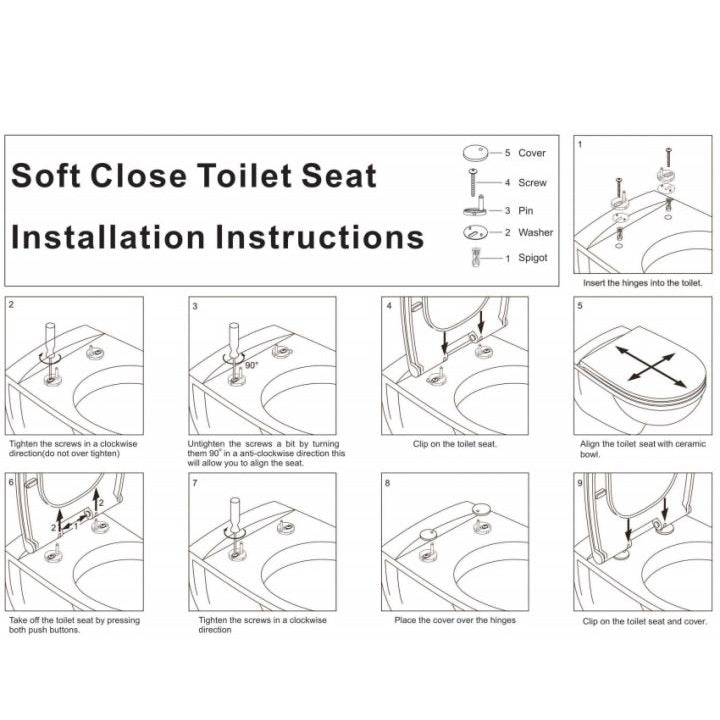 Soft Close Toilet Seat

Installation Instructions

5 Cover
4 Screw
3 Pin
2 Washer
1 Spigot

1

Insert the hinges into the toilet.

2

Tighten the screws in a clockwise direction(do not over tighten)

3

90°

Untighten the screws a bit by turning them 90° in a anti-clockwise direction this will allow you to align the seat.

4

Clip on the toilet seat.

5

Align the toilet seat with ceramic bowl.

6

2
1
2

Take off the toilet seat by pressing both push buttons.

7

Tighten the screws in a clockwise direction

8

Place the cover over the hinges

9

Clip on the toilet seat and cover.