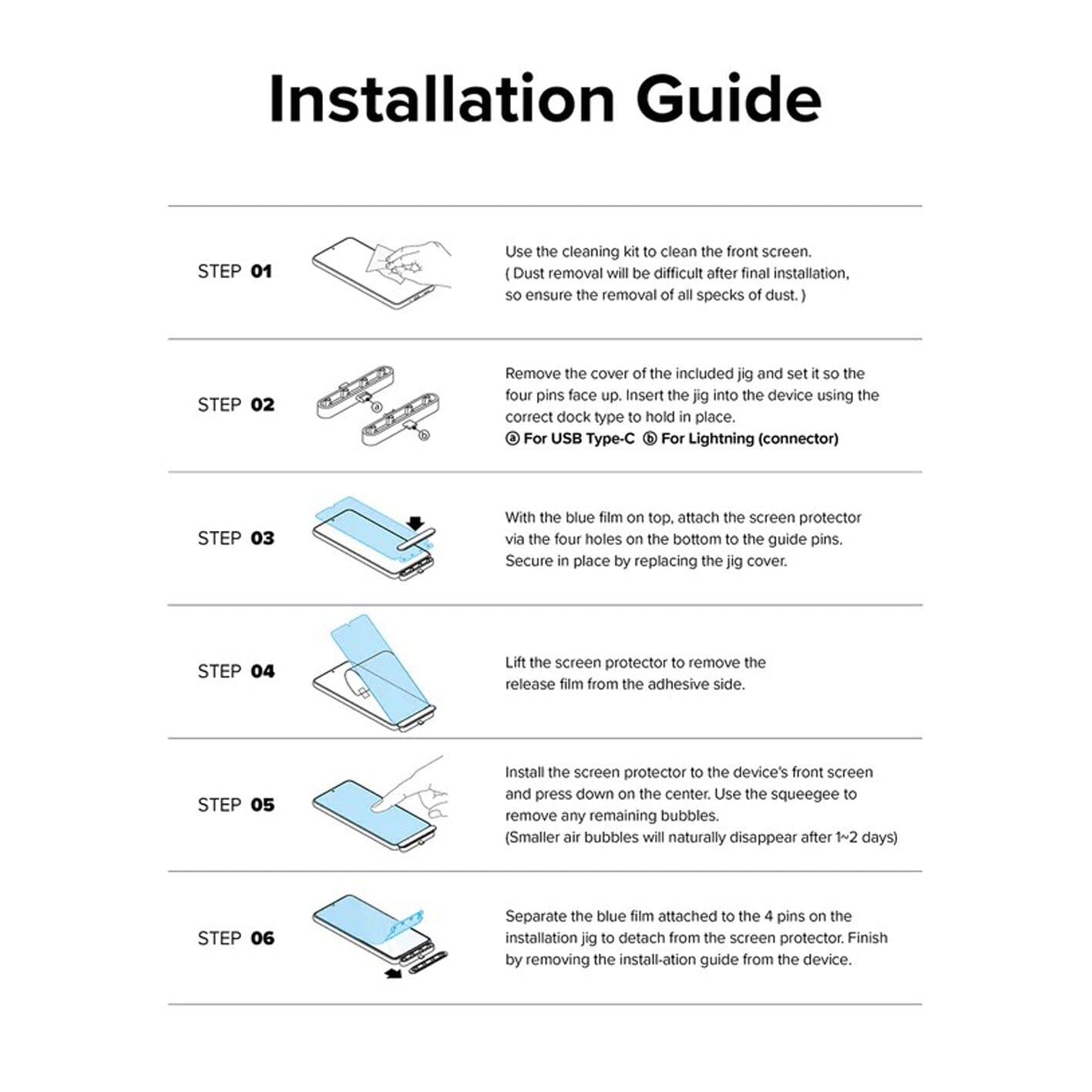 Installation Guide

STEP 01

Use the cleaning kit to clean the front screen.
( Dust removal will be difficult after final installation, so ensure the removal of all specks of dust. )

STEP 02

ⓐ

ⓑ

Remove the cover of the included jig and set it so the four pins face up. Insert the jig into the device using the correct dock type to hold in place.
ⓐ For USB Type-C ⓑ For Lightning (connector)

STEP 03

With the blue film on top, attach the screen protector via the four holes on the bottom to the guide pins. Secure in place by replacing the jig cover.

STEP 04

Lift the screen protector to remove the release film from the adhesive side.

STEP 05

Install the screen protector to the device's front screen and press down on the center. Use the squeegee to remove any remaining bubbles.
(Smaller air bubbles will naturally disappear after 1~2 days)

STEP 06

Separate the blue film attached to the 4 pins on the installation jig to detach from the screen protector. Finish by removing the install-ation guide from the device.