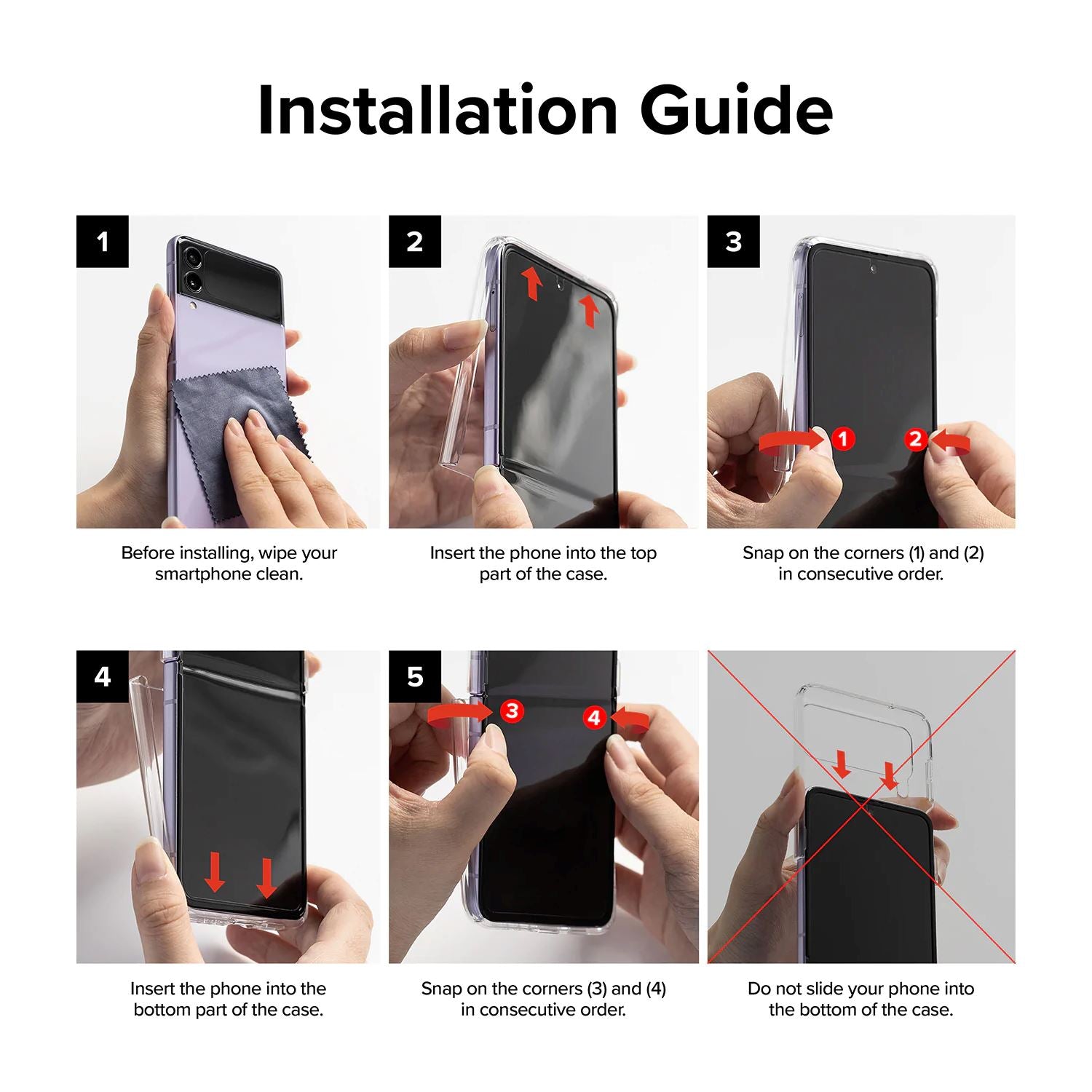 Installation Guide

1

Before installing, wipe your smartphone clean.

2

Insert the phone into the top part of the case.

3

1

2

Snap on the corners (1) and (2) in consecutive order.

4

Insert the phone into the bottom part of the case.

5

3

4

Snap on the corners (3) and (4) in consecutive order.

Do not slide your phone into the bottom of the case.