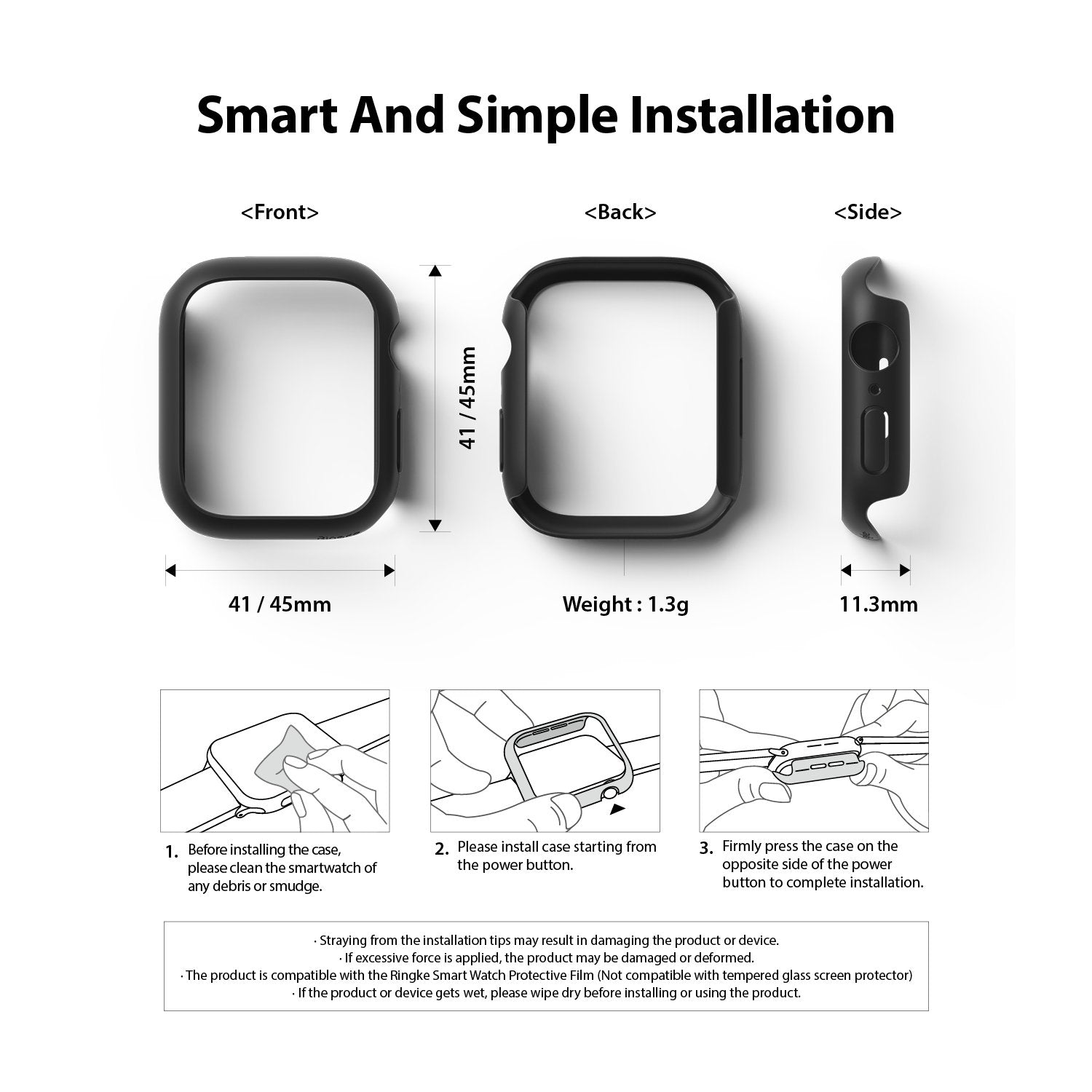 Smart And Simple Installation

<Front>

<Back>

<Side>

41 / 45mm

41 / 45mm

Weight : 1.3g

11.3mm

1. Before installing the case, please clean the smartwatch of any debris or smudge.

2. Please install case starting from the power button.

3. Firmly press the case on the opposite side of the power button to complete installation.

· Straying from the installation tips may result in damaging the product or device.
· If excessive force is applied, the product may be damaged or deformed.
· The product is compatible with the Ringke Smart Watch Protective Film (Not compatible with tempered glass screen protector)
· If the product or device gets wet, please wipe dry before installing or using the product.