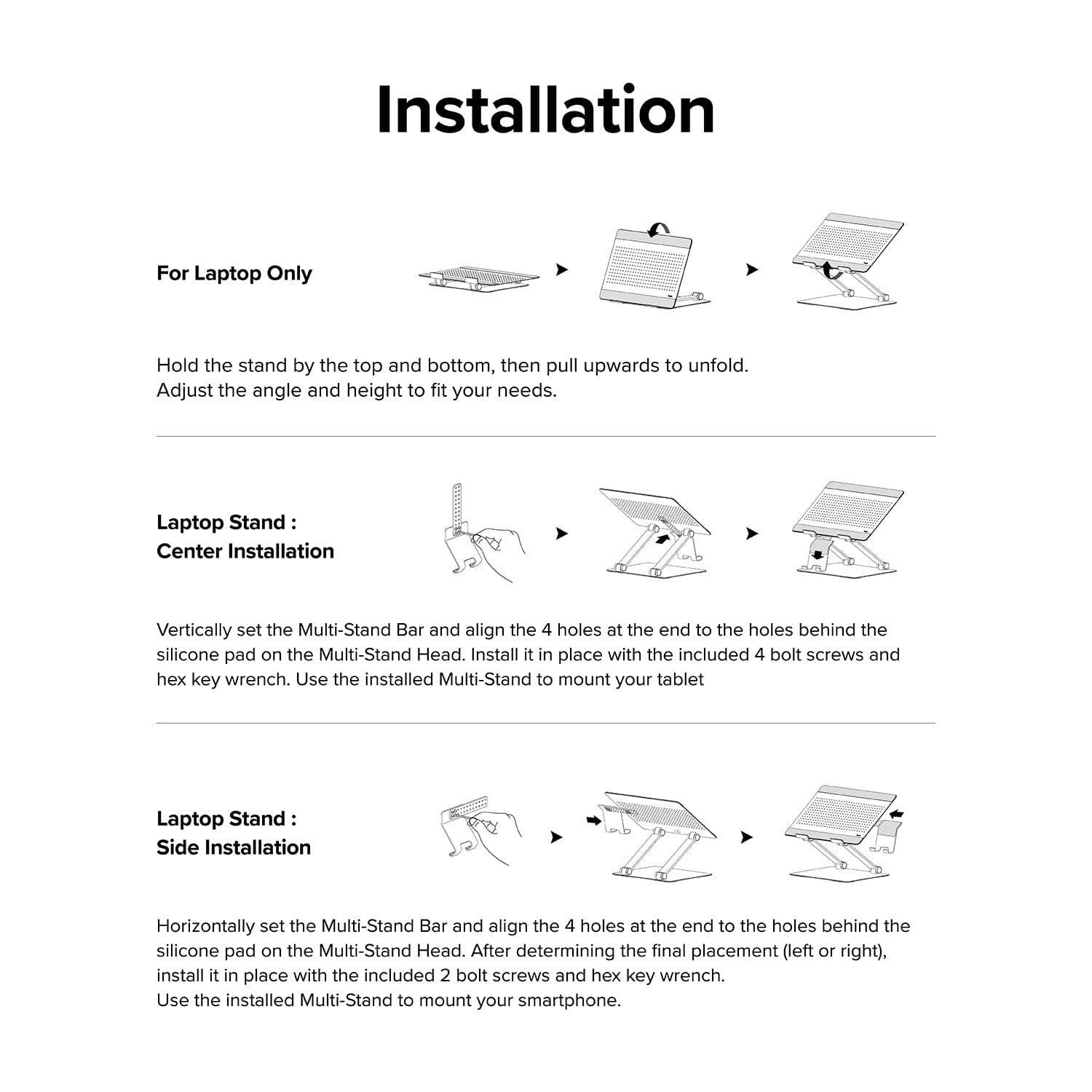 Installation

For Laptop Only

Hold the stand by the top and bottom, then pull upwards to unfold.
Adjust the angle and height to fit your needs.

Laptop Stand :
Center Installation

Vertically set the Multi-Stand Bar and align the 4 holes at the end to the holes behind the silicone pad on the Multi-Stand Head. Install it in place with the included 4 bolt screws and hex key wrench. Use the installed Multi-Stand to mount your tablet

Laptop Stand :
Side Installation

Horizontally set the Multi-Stand Bar and align the 4 holes at the end to the holes behind the silicone pad on the Multi-Stand Head. After determining the final placement (left or right), install it in place with the included 2 bolt screws and hex key wrench.
Use the installed Multi-Stand to mount your smartphone.