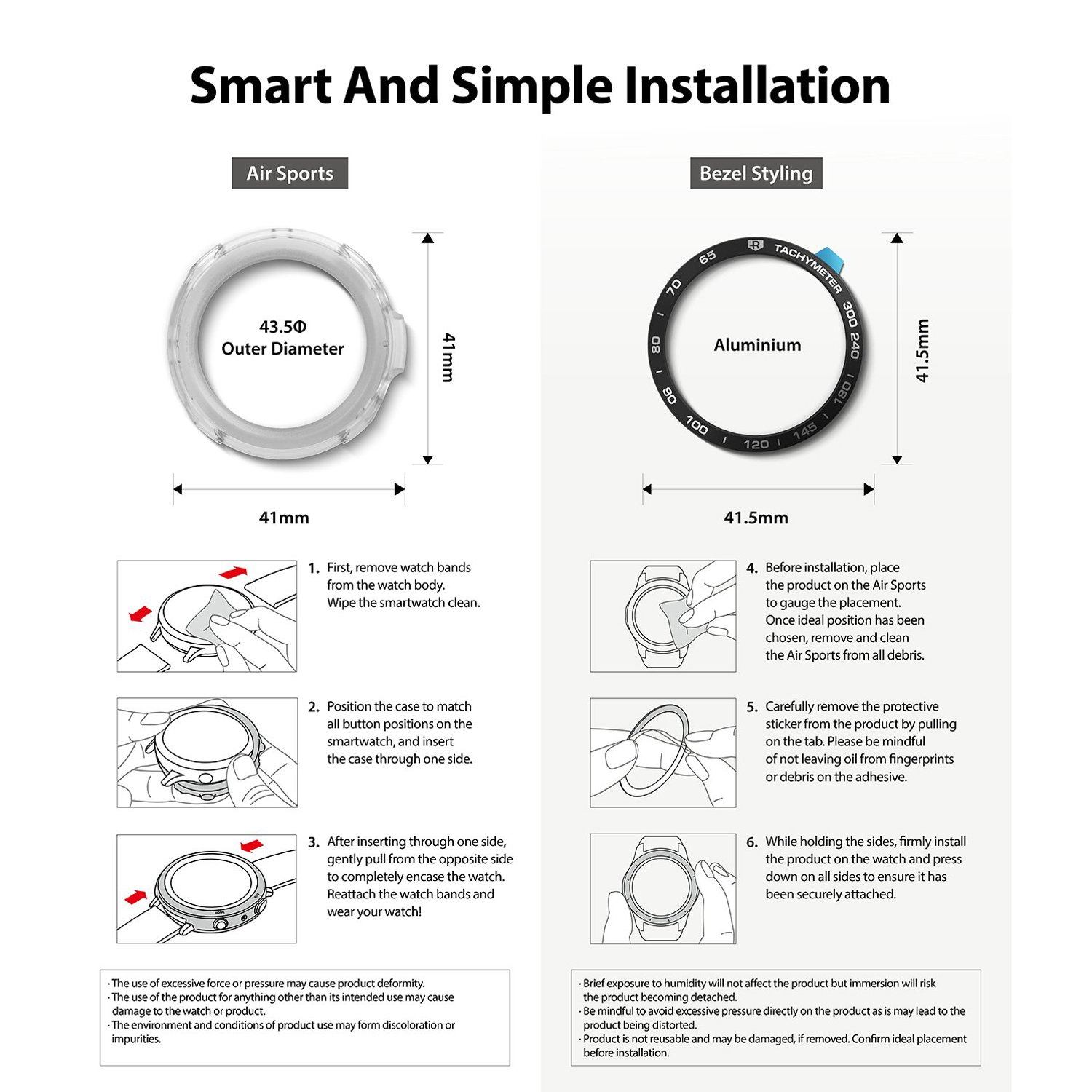 Smart And Simple Installation

Air Sports

43.5Φ
Outer Diameter

41mm

41mm

1. First, remove watch bands from the watch body. Wipe the smartwatch clean.

2. Position the case to match all button positions on the smartwatch, and insert the case through one side.

3. After inserting through one side, gently pull from the opposite side to completely encase the watch. Reattach the watch bands and wear your watch!

· The use of excessive force or pressure may cause product deformity.
· The use of the product for anything other than its intended use may cause damage to the watch or product.
· The environment and conditions of product use may form discoloration or impurities.

Bezel Styling

TACHYMETER 300 240 180 145 120 100 90 80 70 65

Aluminium

41.5mm

41.5mm

4. Before installation, place the product on the Air Sports to gauge the placement. Once ideal position has been chosen, remove and clean the Air Sports from all debris.

5. Carefully remove the protective sticker from the product by pulling on the tab. Please be mindful of not leaving oil from fingerprints or debris on the adhesive.

6. While holding the sides, firmly install the product on the watch and press down on all sides to ensure it has been securely attached.

· Brief exposure to humidity will not affect the product but immersion will risk the product becoming detached.
· Be mindful to avoid excessive pressure directly on the product as is may lead to the product being distorted.
· Product is not reusable and may be damaged, if removed. Confirm ideal placement before installation.