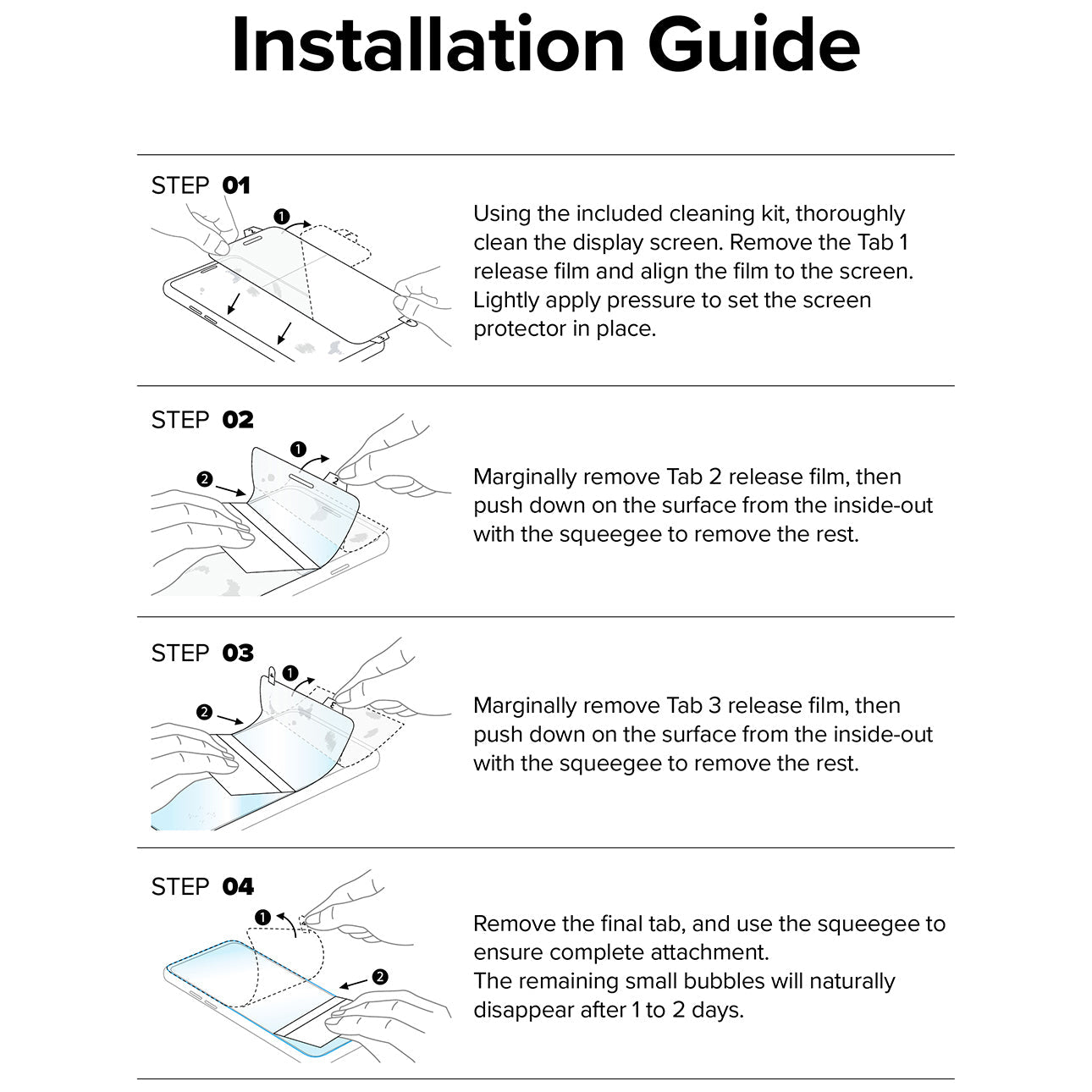 Installation Guide

STEP 01

1

Using the included cleaning kit, thoroughly clean the display screen. Remove the Tab 1 release film and align the film to the screen. Lightly apply pressure to set the screen protector in place.

STEP 02

1
2

Marginally remove Tab 2 release film, then push down on the surface from the inside-out with the squeegee to remove the rest.

STEP 03

1
2

Marginally remove Tab 3 release film, then push down on the surface from the inside-out with the squeegee to remove the rest.

STEP 04

1
2

Remove the final tab, and use the squeegee to ensure complete attachment.
The remaining small bubbles will naturally disappear after 1 to 2 days.