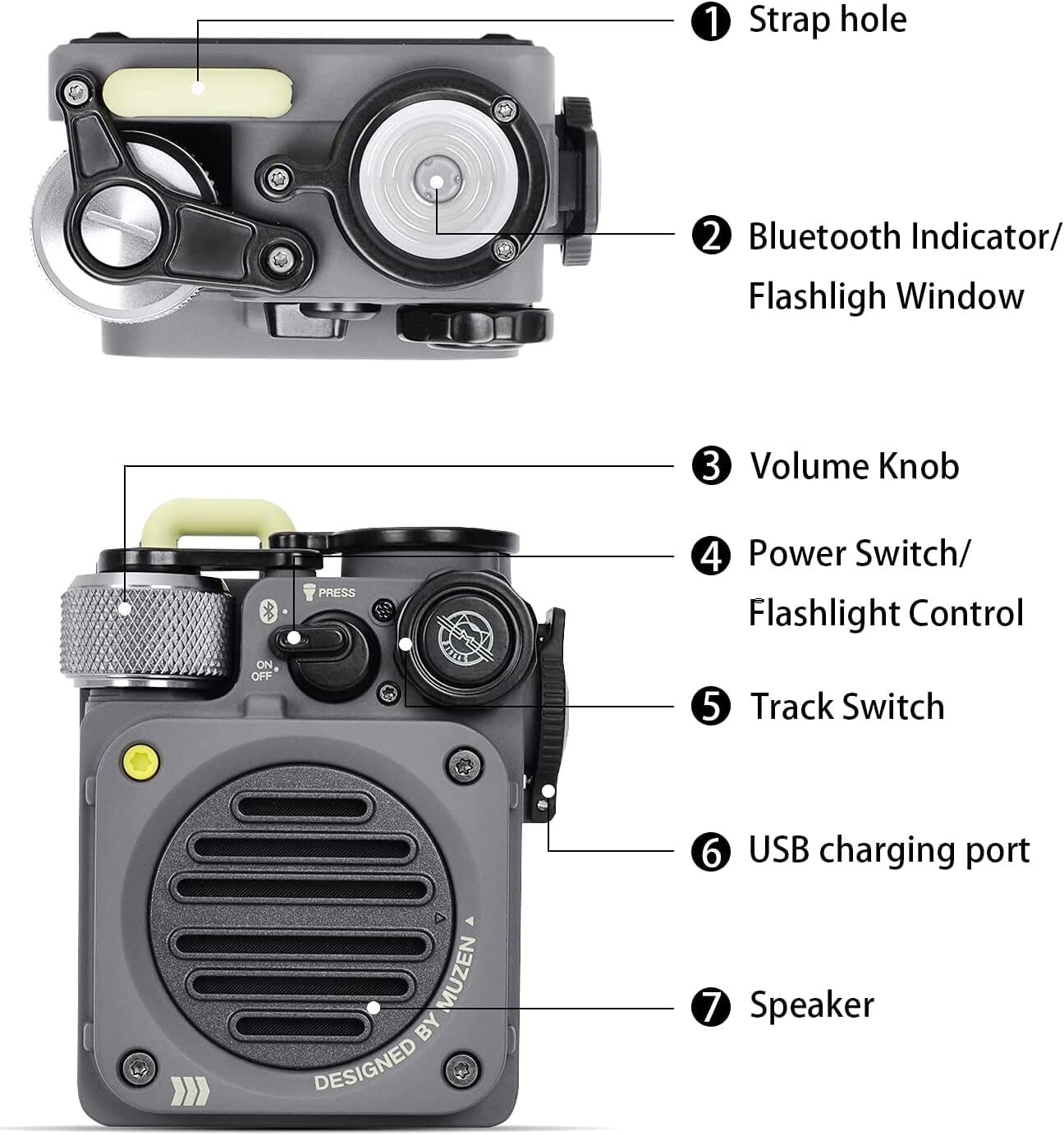 ❶ Strap hole

❷ Bluetooth Indicator/ Flashligh Window

❸ Volume Knob

❹ Power Switch/ Flashlight Control

❺ Track Switch

❻ USB charging port

❼ Speaker

PRESS

ON OFF

DESIGNED BY MUZEN