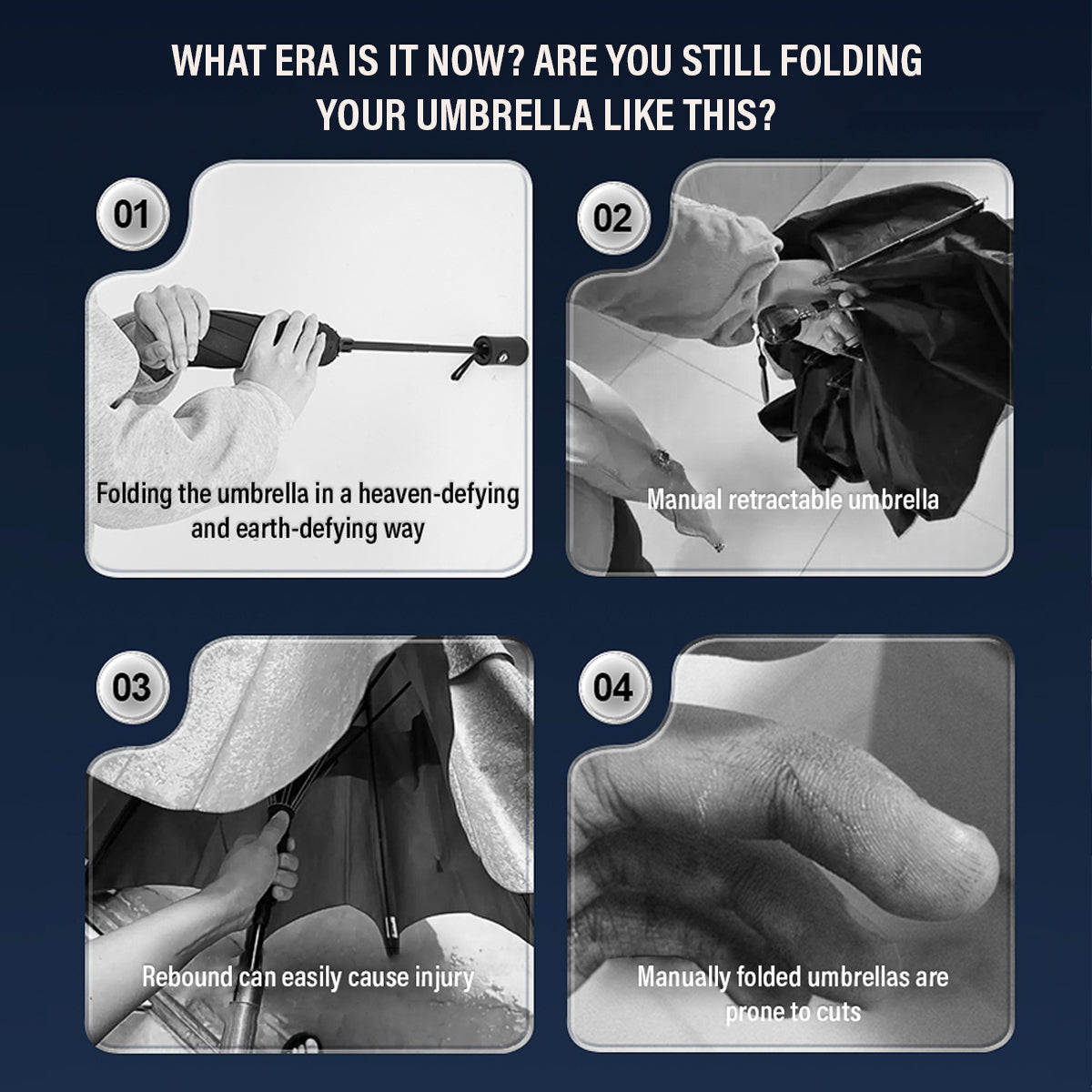 WHAT ERA IS IT NOW? ARE YOU STILL FOLDING YOUR UMBRELLA LIKE THIS?

01

Folding the umbrella in a heaven-defying and earth-defying way

02

Manual retractable umbrella

03

Rebound can easily cause injury

04

Manually folded umbrellas are prone to cuts