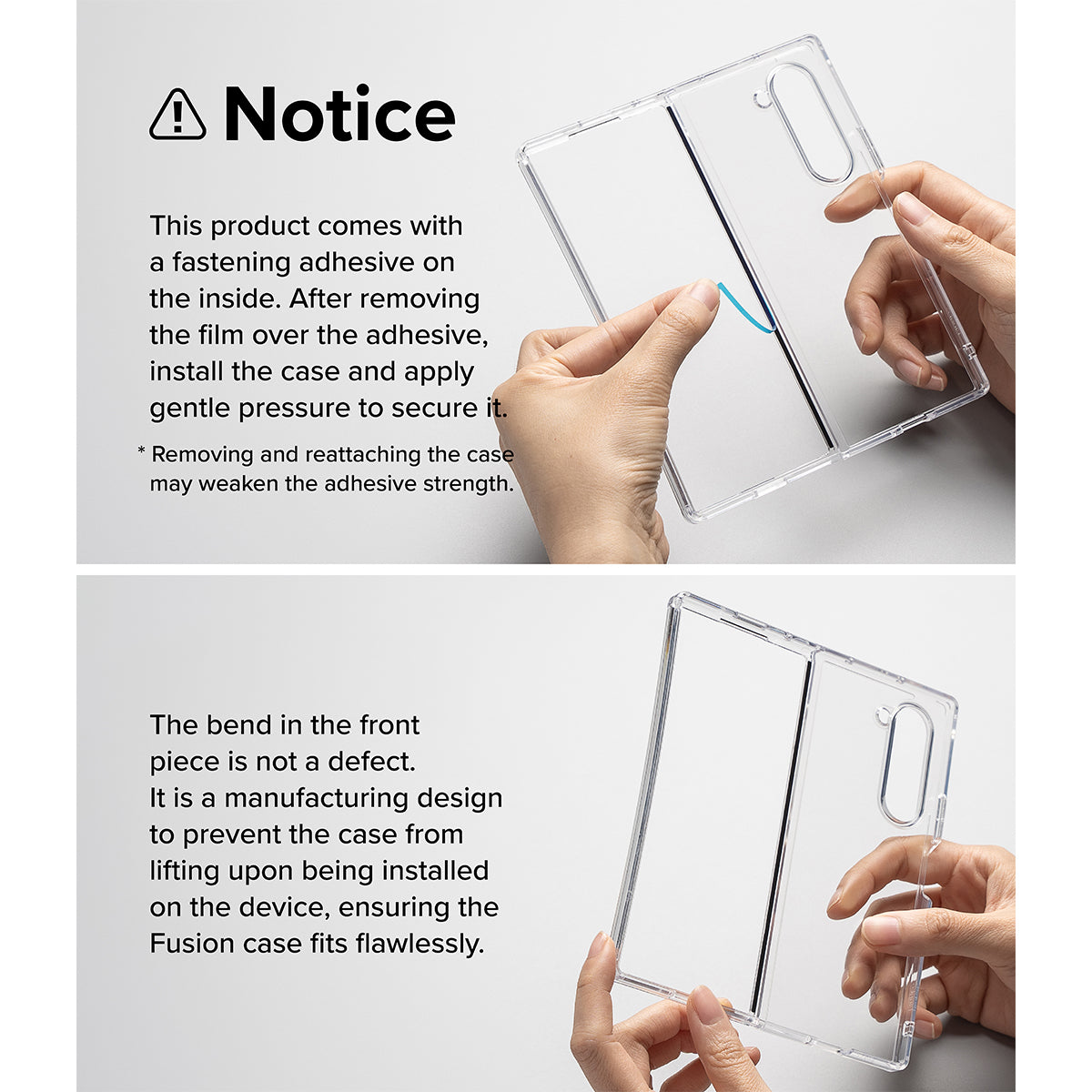 Notice

This product comes with a fastening adhesive on the inside. After removing the film over the adhesive, install the case and apply gentle pressure to secure it.

* Removing and reattaching the case may weaken the adhesive strength.

The bend in the front piece is not a defect. It is a manufacturing design to prevent the case from lifting upon being installed on the device, ensuring the Fusion case fits flawlessly.