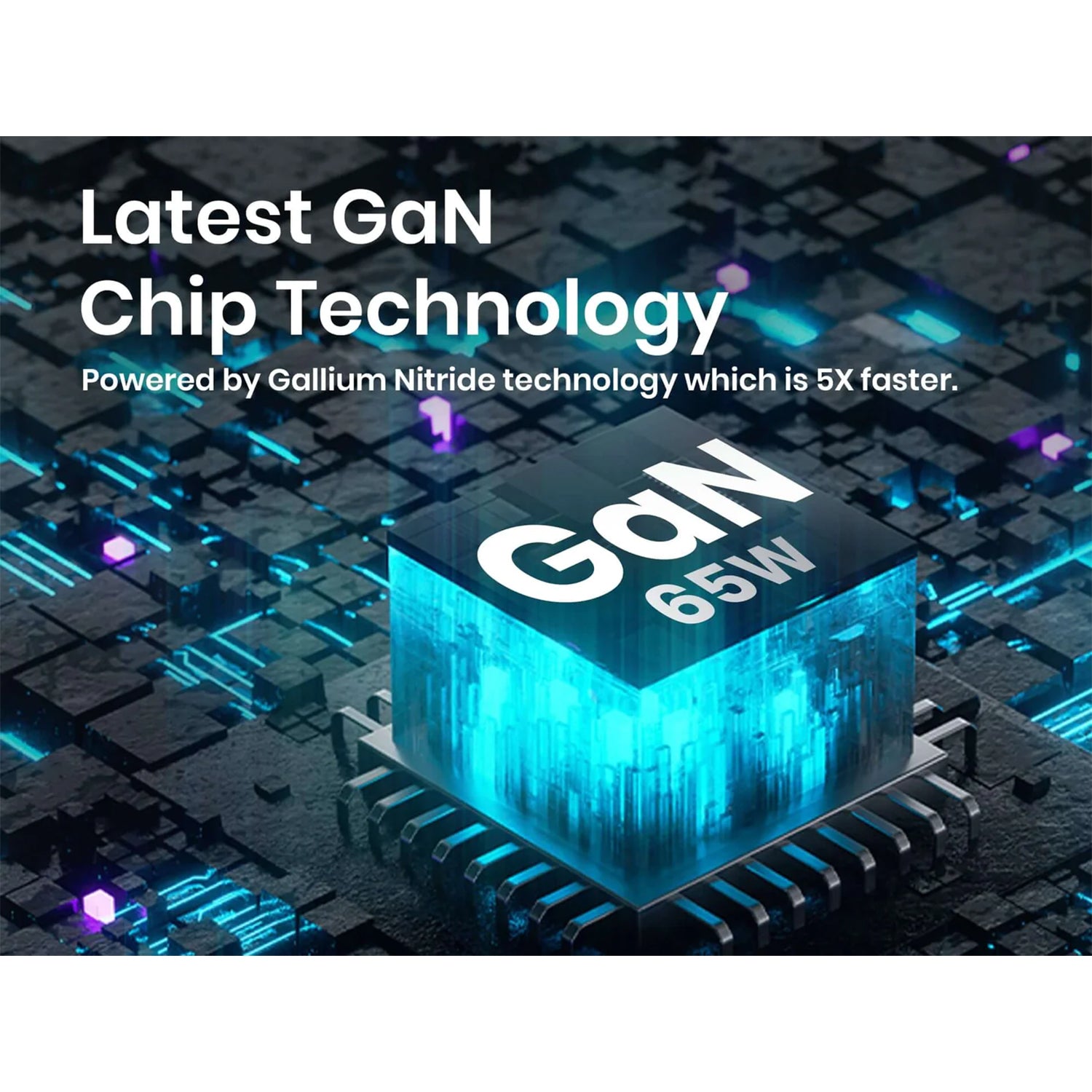 Latest GaN Chip Technology

Powered by Gallium Nitride technology which is 5X faster.

GaN
65W