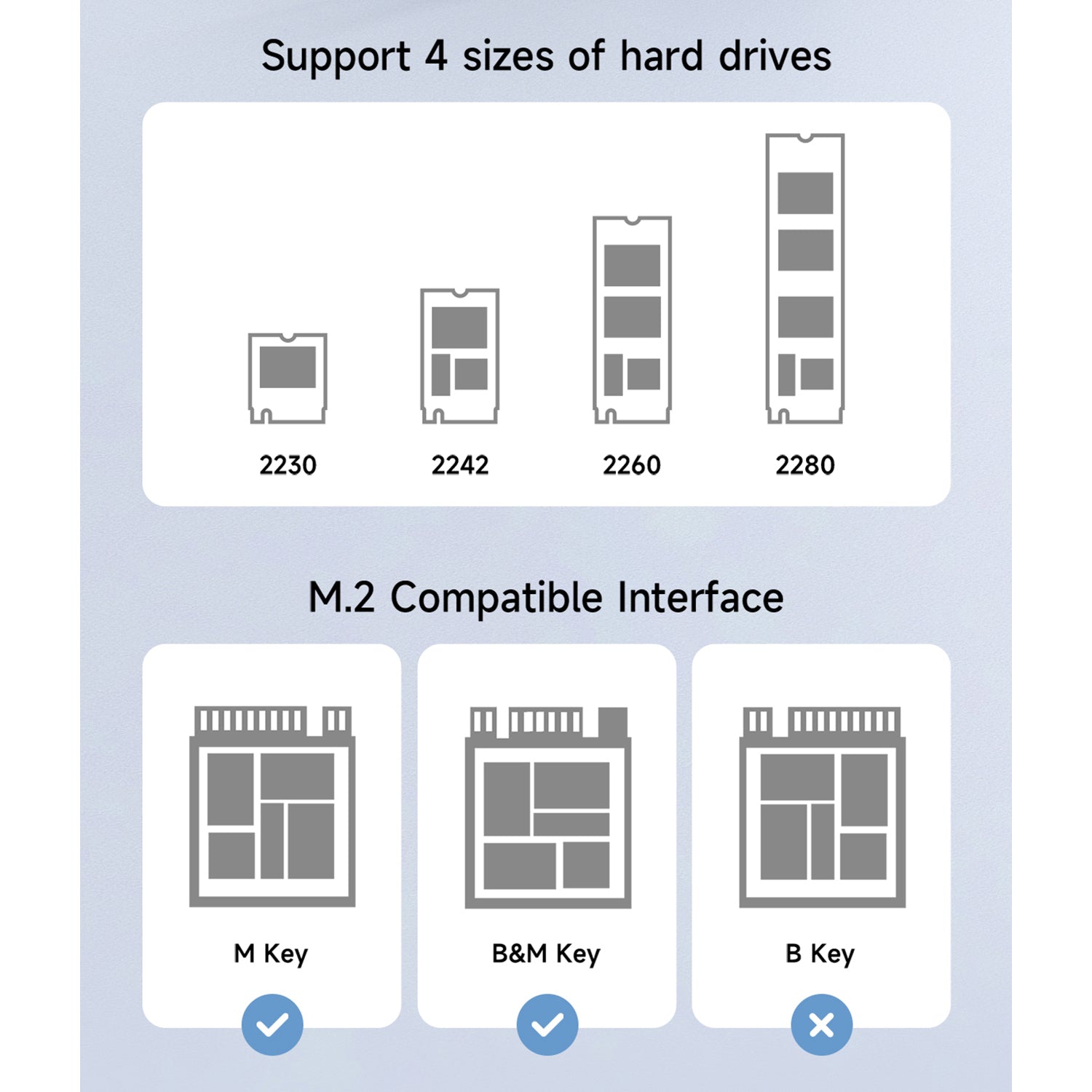 Support 4 sizes of hard drives

2230
2242
2260
2280

M.2 Compatible Interface

M Key
B&M Key
B Key