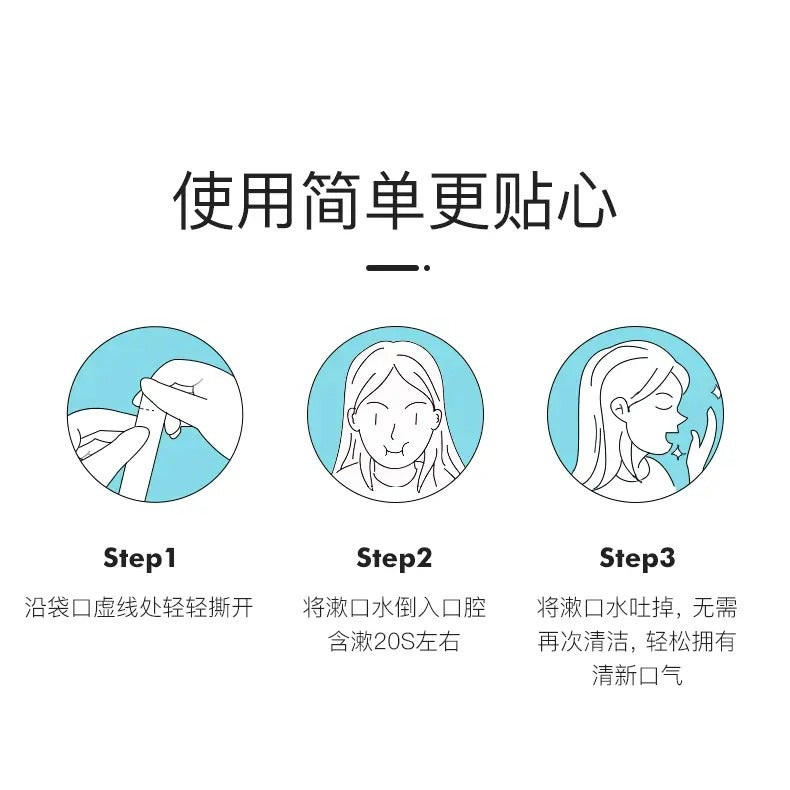 使用简单更贴心

Step1
沿袋口虚线处轻轻撕开

Step2
将漱口水倒入口腔含漱20S左右

Step3
将漱口水吐掉，无需再次清洁，轻松拥有清新口气