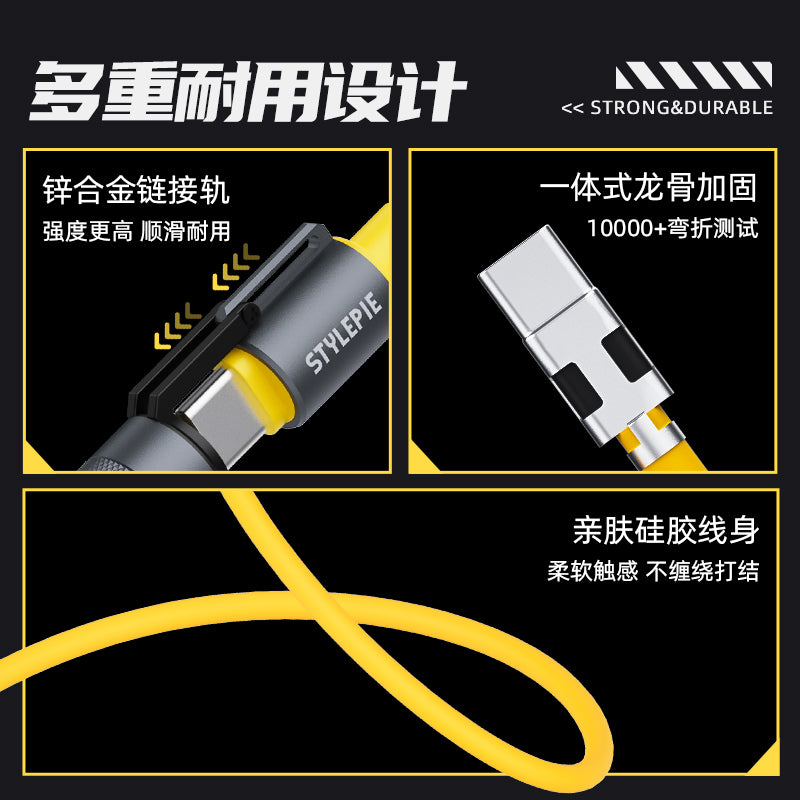 多重耐用设计

<< STRONG&DURABLE

锌合金链接轨
强度更高 顺滑耐用

STYLEPIE

一体式龙骨加固
10000+弯折测试

亲肤硅胶线身
柔软触感 不缠绕打结