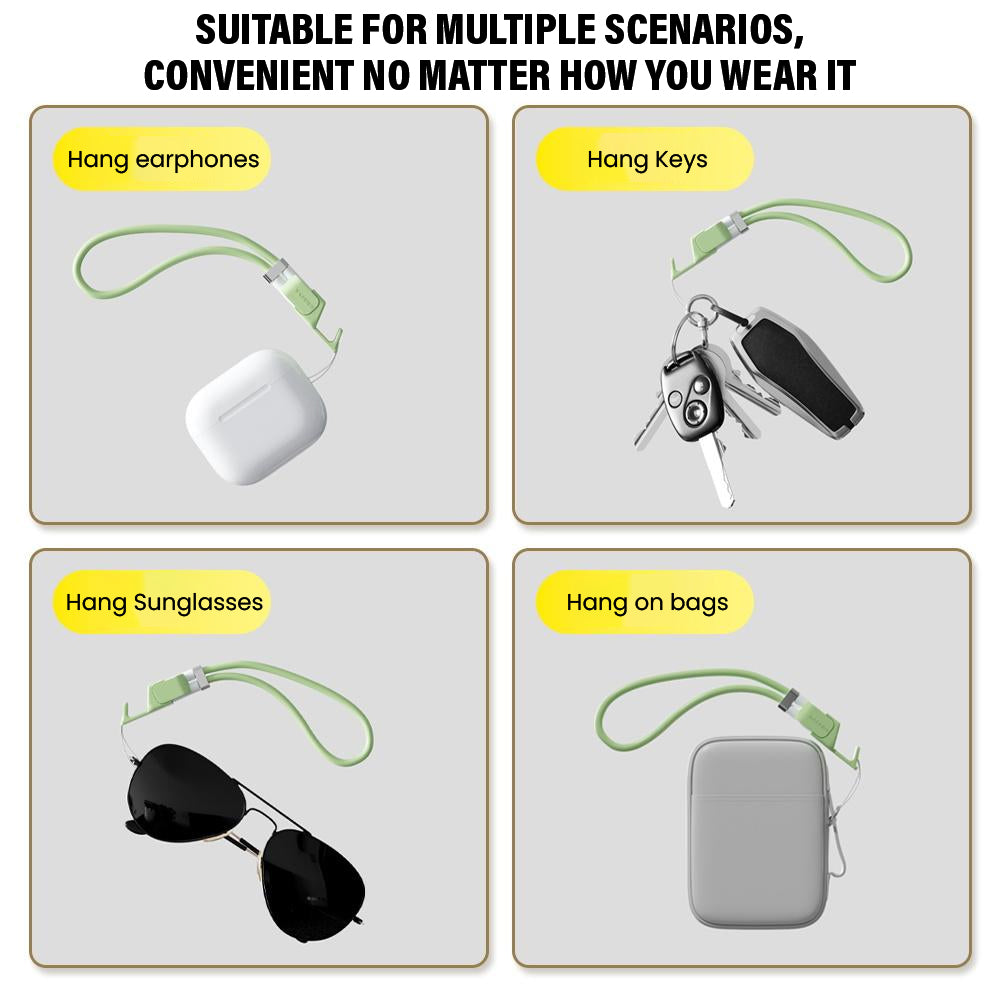 SUITABLE FOR MULTIPLE SCENARIOS, CONVENIENT NO MATTER HOW YOU WEAR IT

Hang earphones

Hang Keys

Hang Sunglasses

Hang on bags