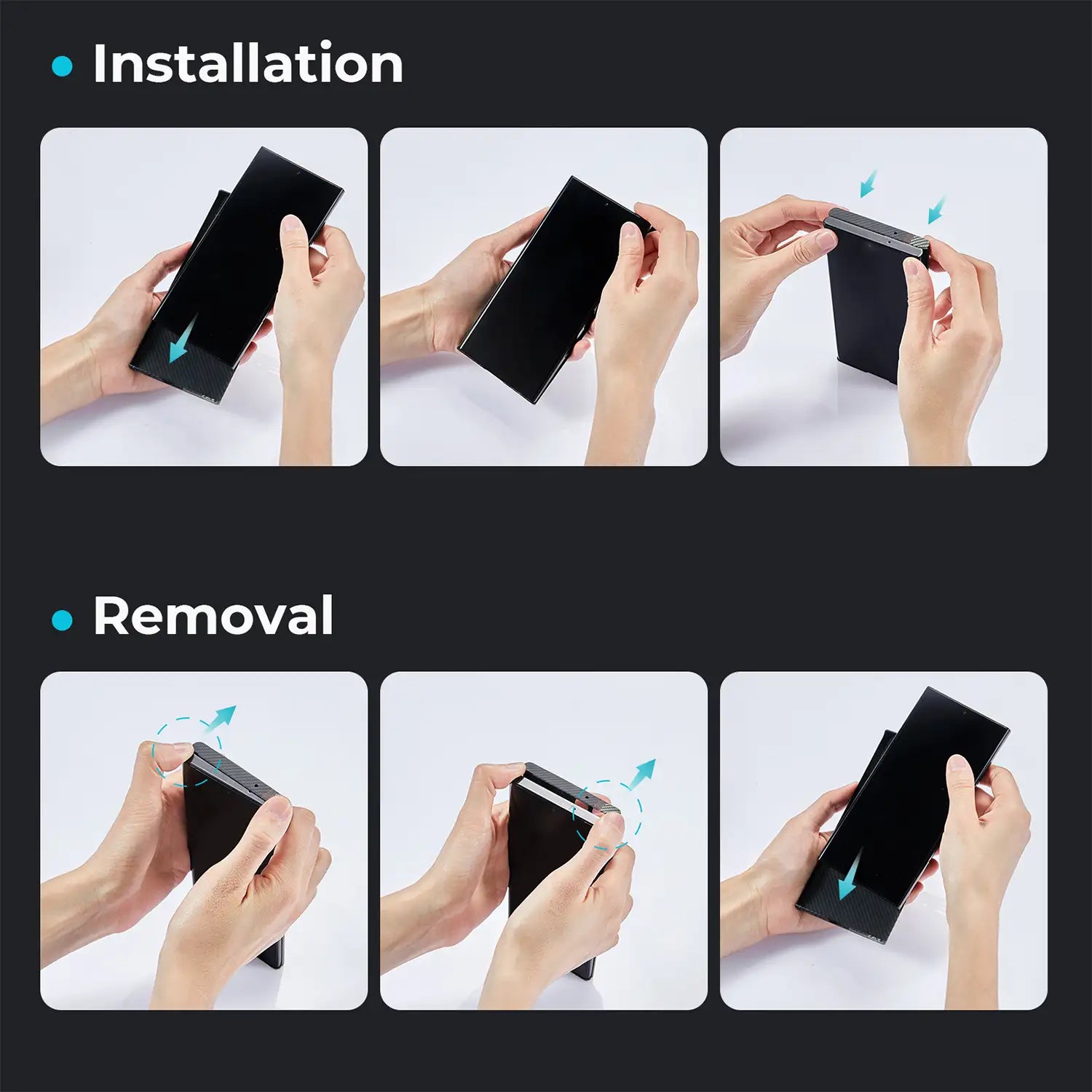 Installation

Removal