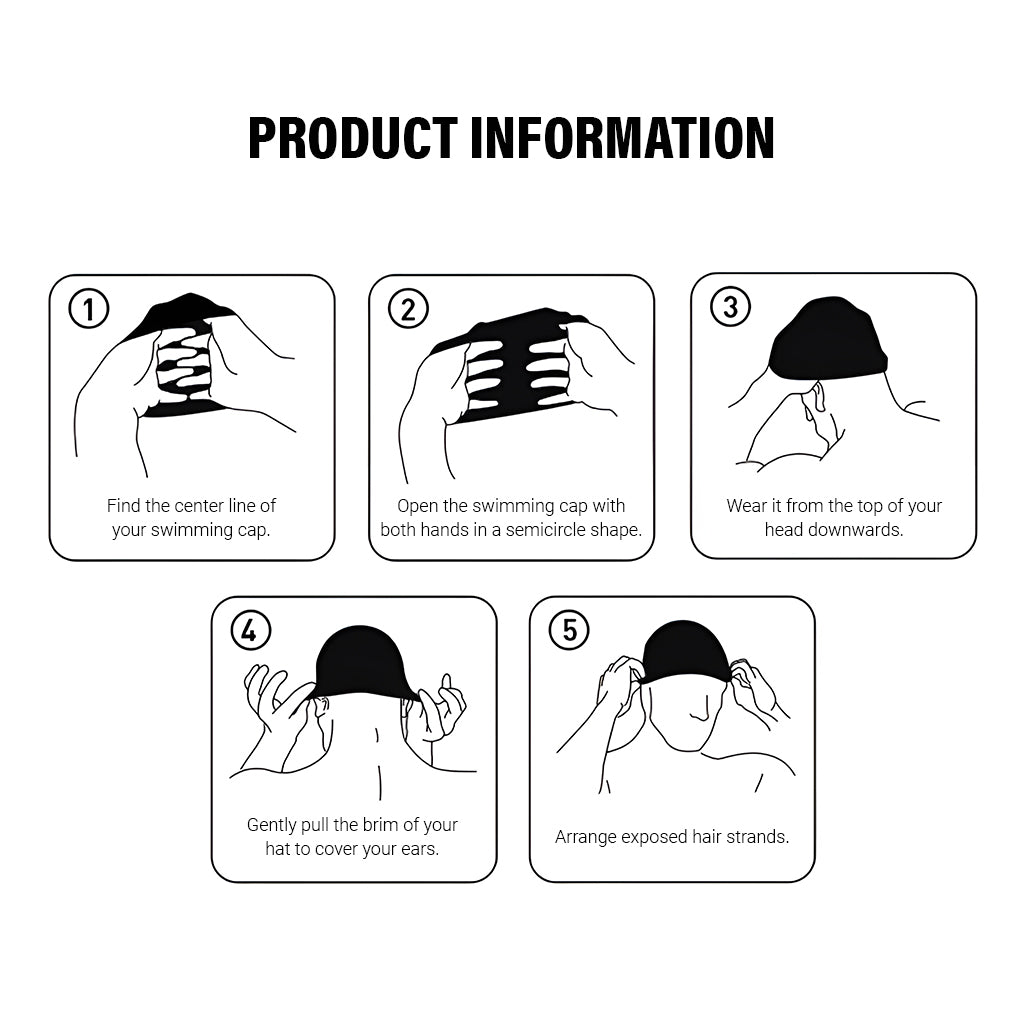 PRODUCT INFORMATION

1
Find the center line of your swimming cap.

2
Open the swimming cap with both hands in a semicircle shape.

3
Wear it from the top of your head downwards.

4
Gently pull the brim of your hat to cover your ears.

5
Arrange exposed hair strands.