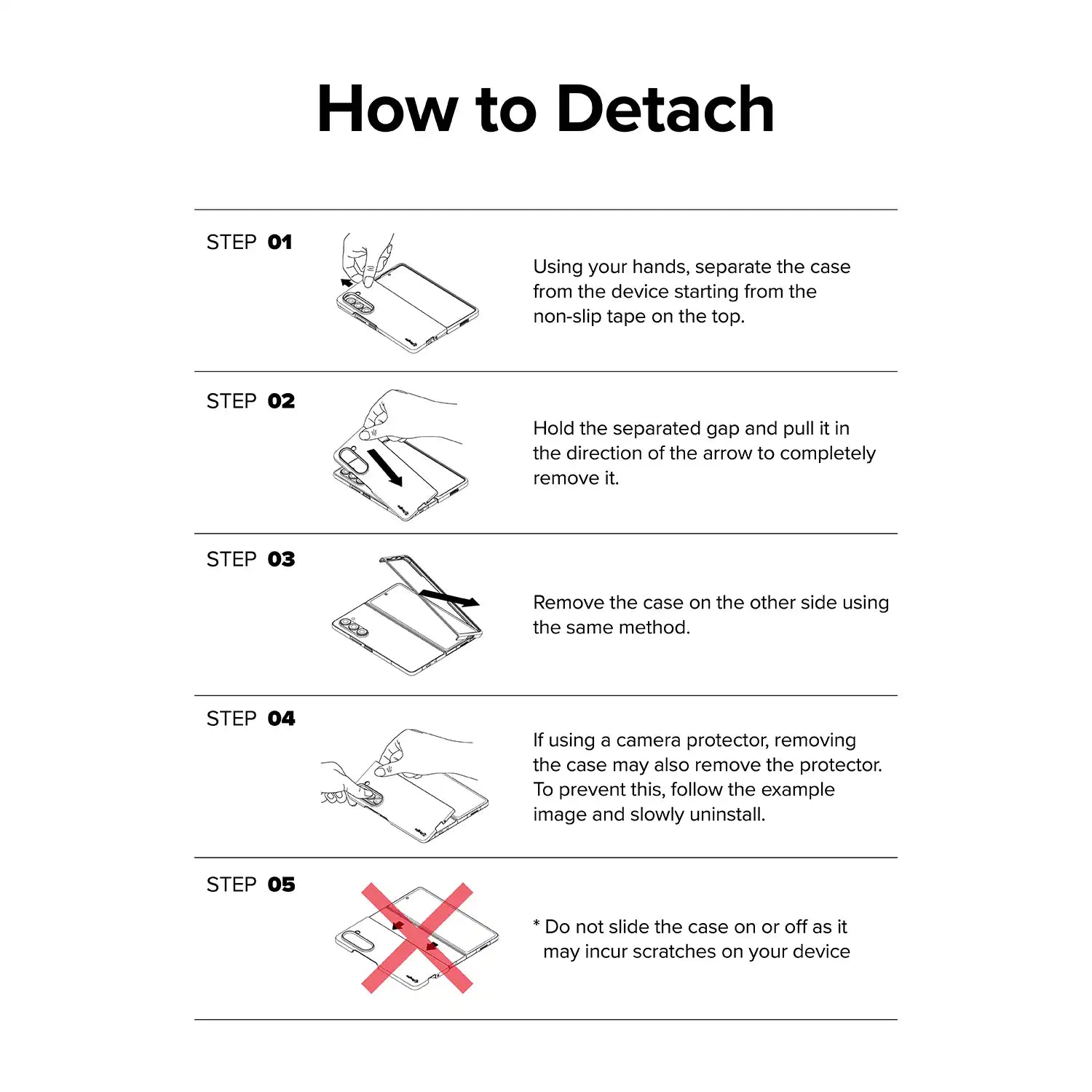 How to Detach

STEP 01

Using your hands, separate the case from the device starting from the non-slip tape on the top.

STEP 02

Hold the separated gap and pull it in the direction of the arrow to completely remove it.

STEP 03

Remove the case on the other side using the same method.

STEP 04

If using a camera protector, removing the case may also remove the protector. To prevent this, follow the example image and slowly uninstall.

STEP 05

* Do not slide the case on or off as it may incur scratches on your device