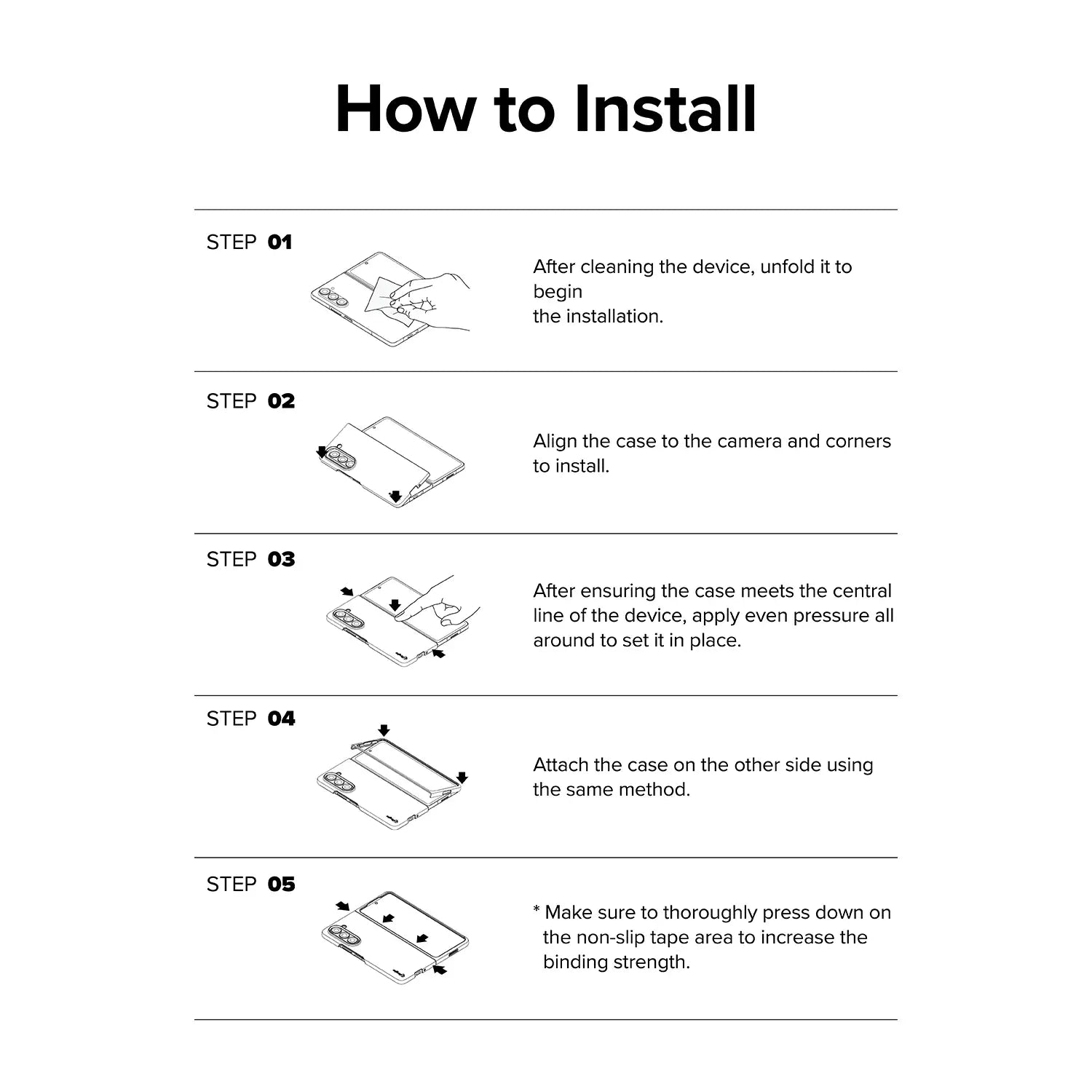 How to Install

STEP 01

After cleaning the device, unfold it to begin
the installation.

STEP 02

Align the case to the camera and corners to install.

STEP 03

After ensuring the case meets the central line of the device, apply even pressure all around to set it in place.

STEP 04

Attach the case on the other side using the same method.

STEP 05

* Make sure to thoroughly press down on the non-slip tape area to increase the binding strength.