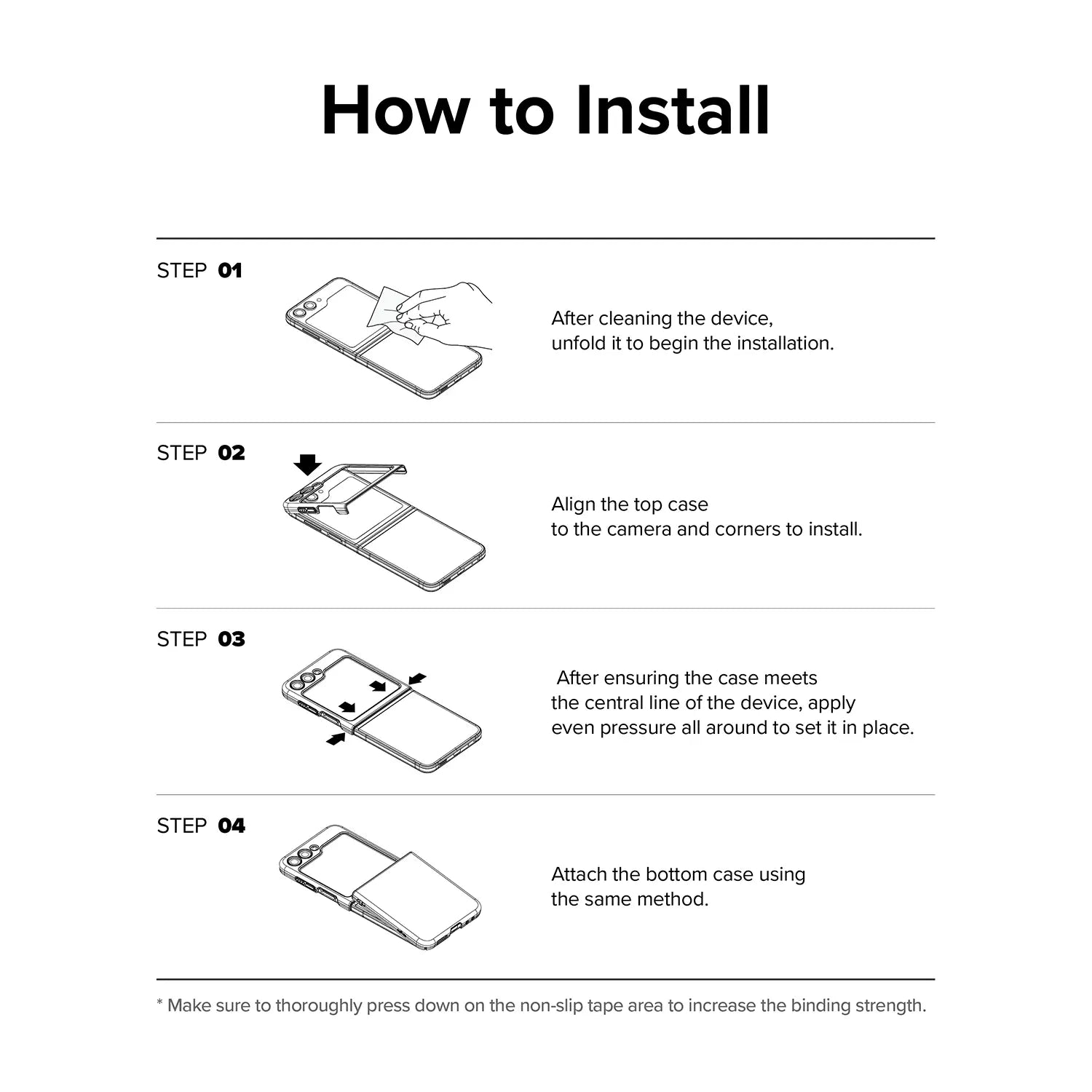 How to Install

STEP 01

After cleaning the device, unfold it to begin the installation.

STEP 02

Align the top case to the camera and corners to install.

STEP 03

After ensuring the case meets the central line of the device, apply even pressure all around to set it in place.

STEP 04

Attach the bottom case using the same method.

* Make sure to thoroughly press down on the non-slip tape area to increase the binding strength.