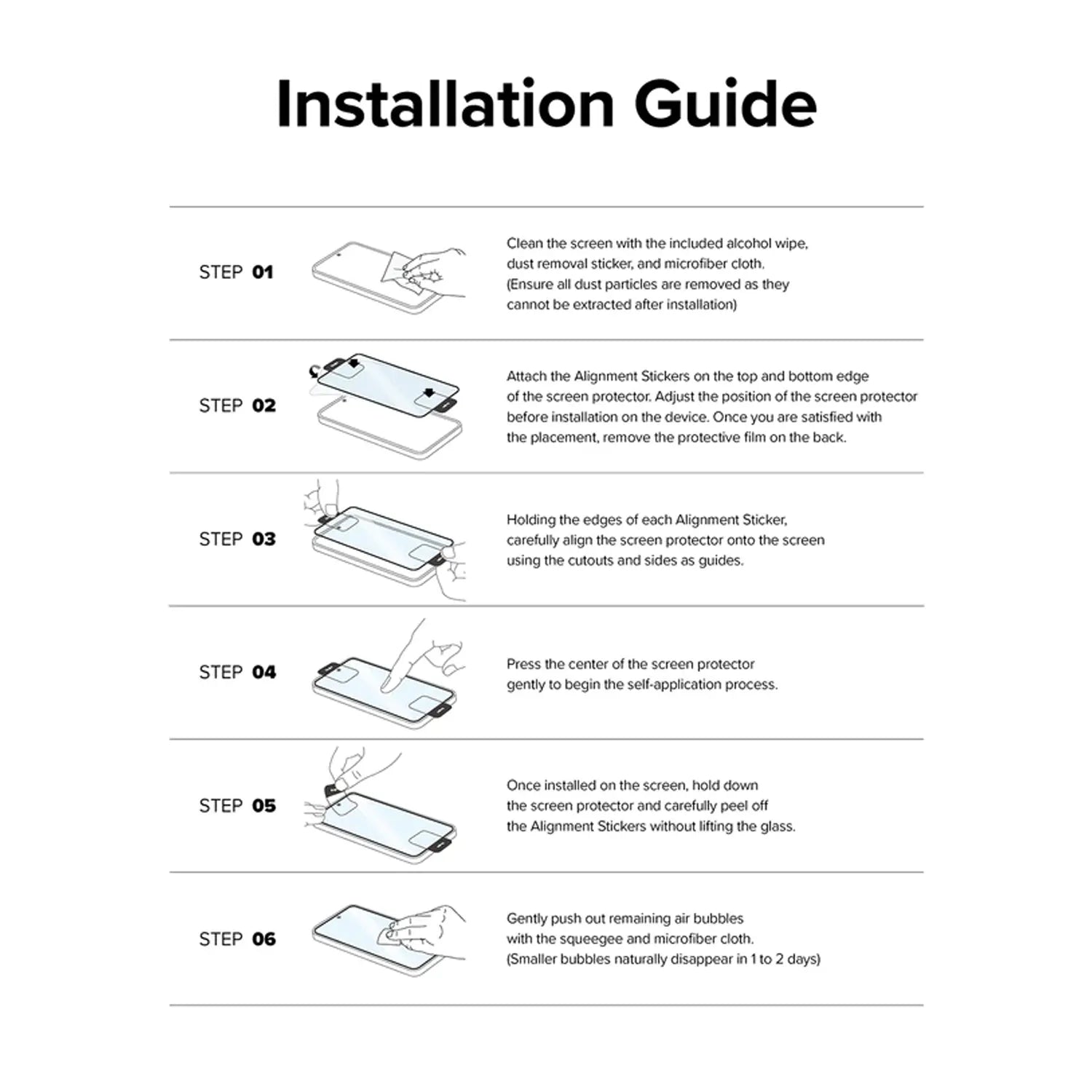 Installation Guide

STEP 01

Clean the screen with the included alcohol wipe, dust removal sticker, and microfiber cloth. (Ensure all dust particles are removed as they cannot be extracted after installation)

STEP 02

Attach the Alignment Stickers on the top and bottom edge of the screen protector. Adjust the position of the screen protector before installation on the device. Once you are satisfied with the placement, remove the protective film on the back.

STEP 03

Holding the edges of each Alignment Sticker, carefully align the screen protector onto the screen using the cutouts and sides as guides.

STEP 04

Press the center of the screen protector gently to begin the self-application process.

STEP 05

Once installed on the screen, hold down the screen protector and carefully peel off the Alignment Stickers without lifting the glass.

STEP 06

Gently push out remaining air bubbles with the squeegee and microfiber cloth. (Smaller bubbles naturally disappear in 1 to 2 days)