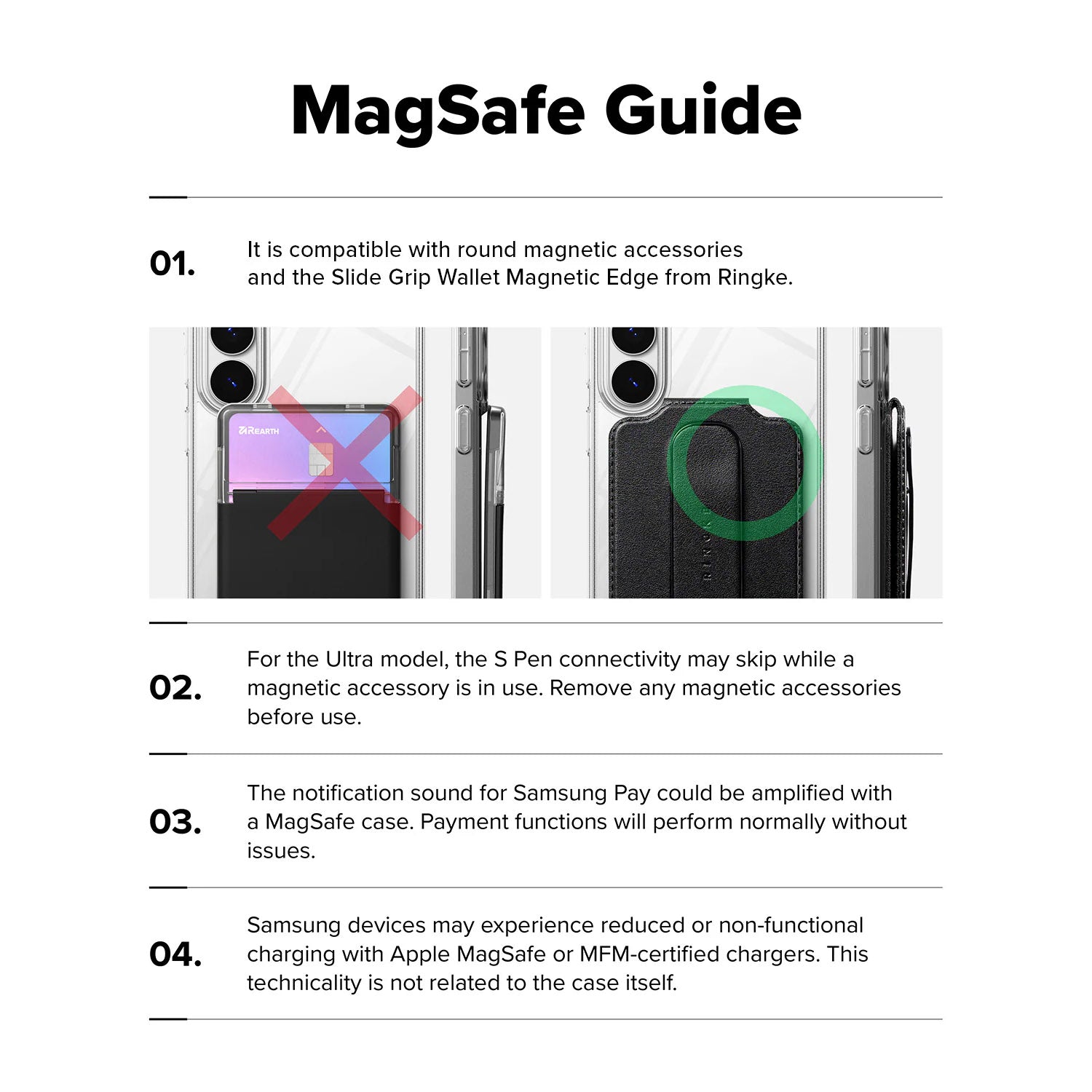 MagSafe Guide

01.

It is compatible with round magnetic accessories and the Slide Grip Wallet Magnetic Edge from Ringke.

REARTH

RINGKE

02.

For the Ultra model, the S Pen connectivity may skip while a magnetic accessory is in use. Remove any magnetic accessories before use.

03.

The notification sound for Samsung Pay could be amplified with a MagSafe case. Payment functions will perform normally without issues.

04.

Samsung devices may experience reduced or non-functional charging with Apple MagSafe or MFM-certified chargers. This technicality is not related to the case itself.