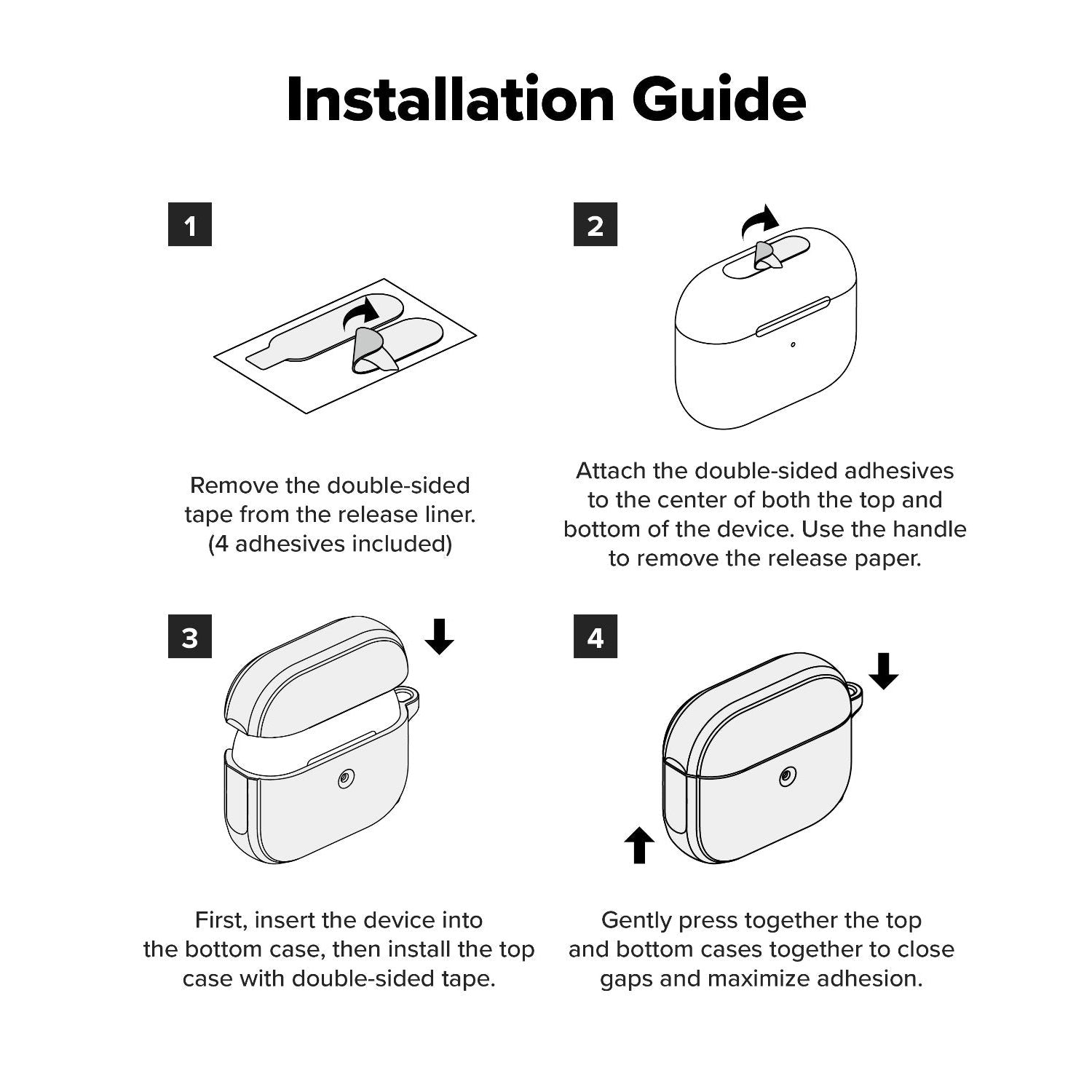 Installation Guide

1

Remove the double-sided tape from the release liner. (4 adhesives included)

2

Attach the double-sided adhesives to the center of both the top and bottom of the device. Use the handle to remove the release paper.

3

First, insert the device into the bottom case, then install the top case with double-sided tape.

4

Gently press together the top and bottom cases together to close gaps and maximize adhesion.