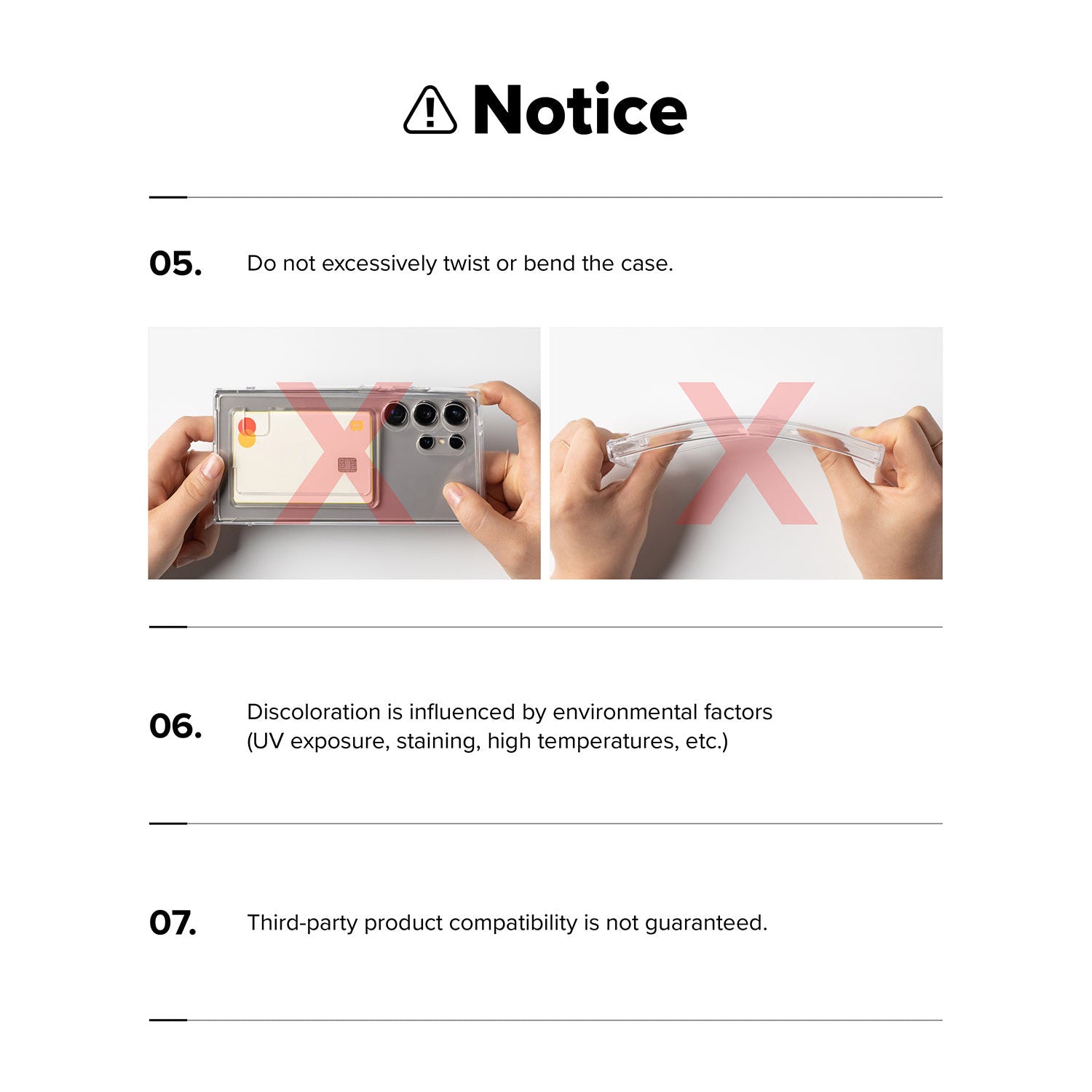 Notice

05. Do not excessively twist or bend the case.

06. Discoloration is influenced by environmental factors (UV exposure, staining, high temperatures, etc.)

07. Third-party product compatibility is not guaranteed.