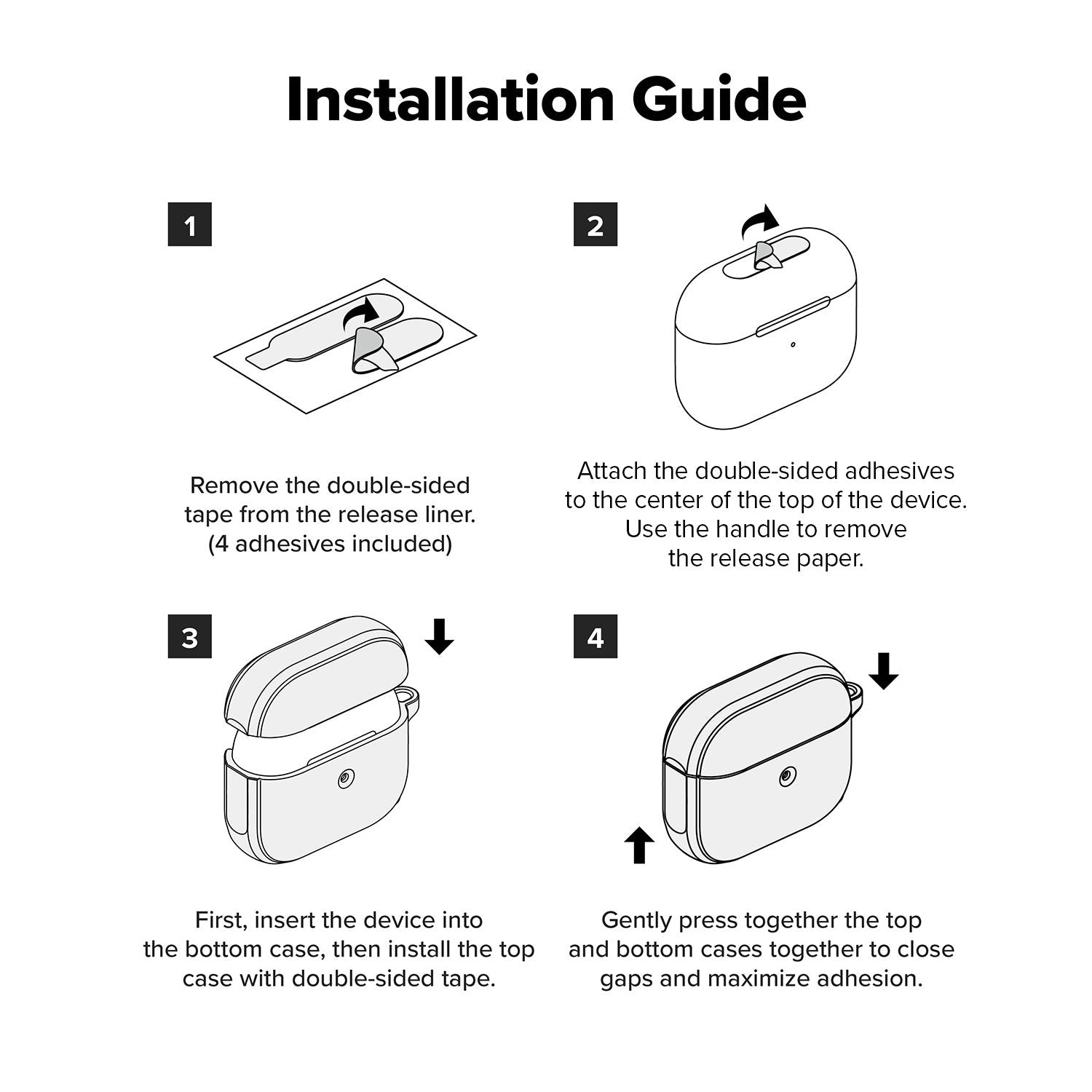 Installation Guide

1

Remove the double-sided tape from the release liner. (4 adhesives included)

2

Attach the double-sided adhesives to the center of the top of the device. Use the handle to remove the release paper.

3

First, insert the device into the bottom case, then install the top case with double-sided tape.

4

Gently press together the top and bottom cases together to close gaps and maximize adhesion.