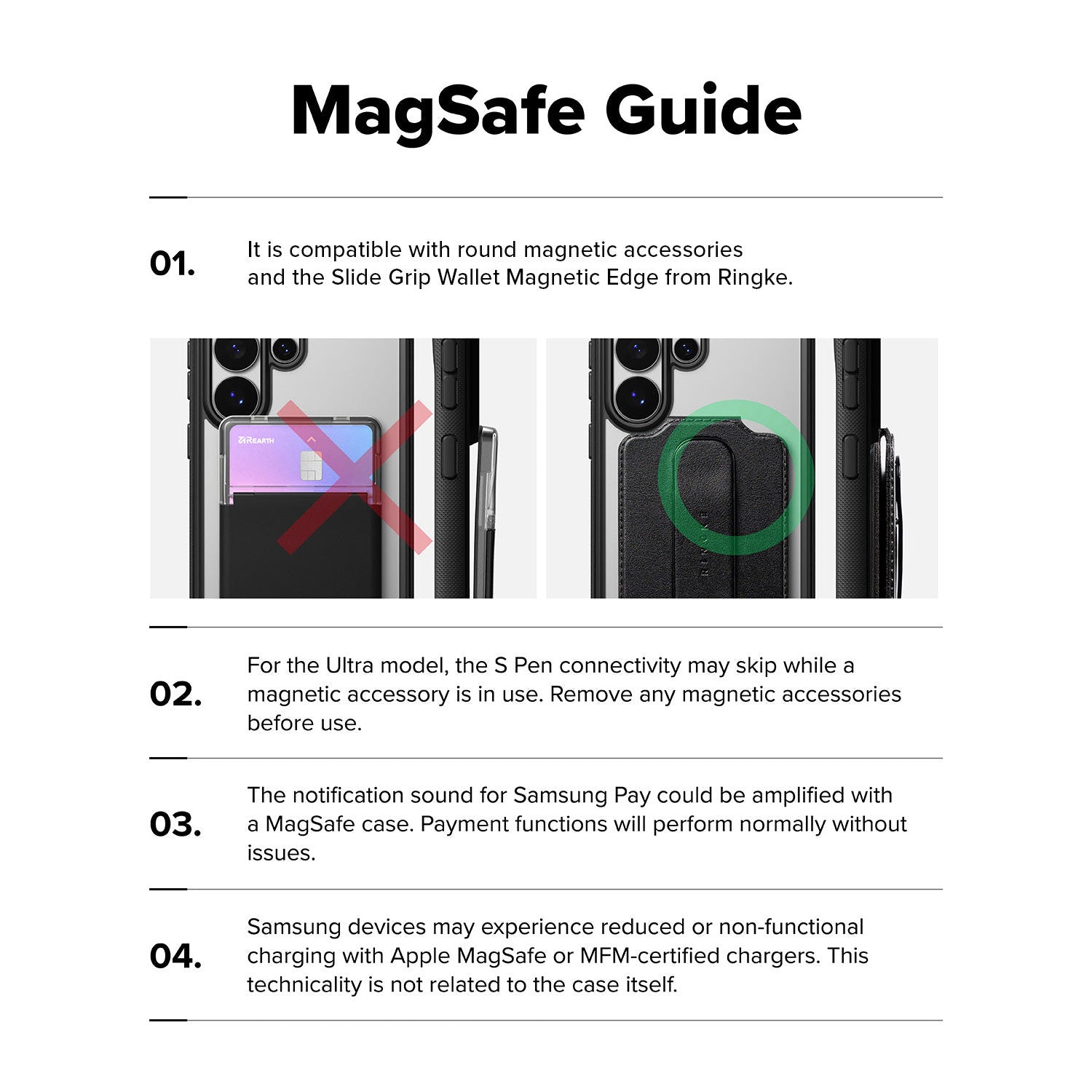 MagSafe Guide

01. It is compatible with round magnetic accessories and the Slide Grip Wallet Magnetic Edge from Ringke.

REARTH

RINGKE

02. For the Ultra model, the S Pen connectivity may skip while a magnetic accessory is in use. Remove any magnetic accessories before use.

03. The notification sound for Samsung Pay could be amplified with a MagSafe case. Payment functions will perform normally without issues.

04. Samsung devices may experience reduced or non-functional charging with Apple MagSafe or MFM-certified chargers. This technicality is not related to the case itself.